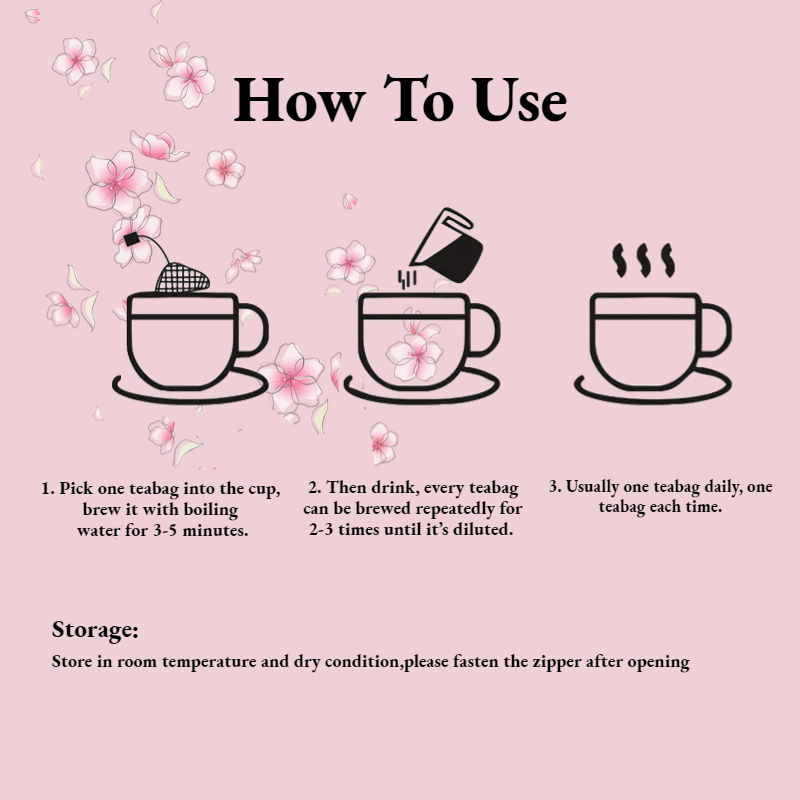 How To Use

1. Pick one teabag into the cup, brew it with boiling water for 3-5 minutes.

2. Then drink, every teabag can be brewed repeatedly for 2-3 times until it's diluted.

3. Usually one teabag daily, one teabag each time.

Storage:

Store in room temperature and dry condition,please fasten the zipper after opening