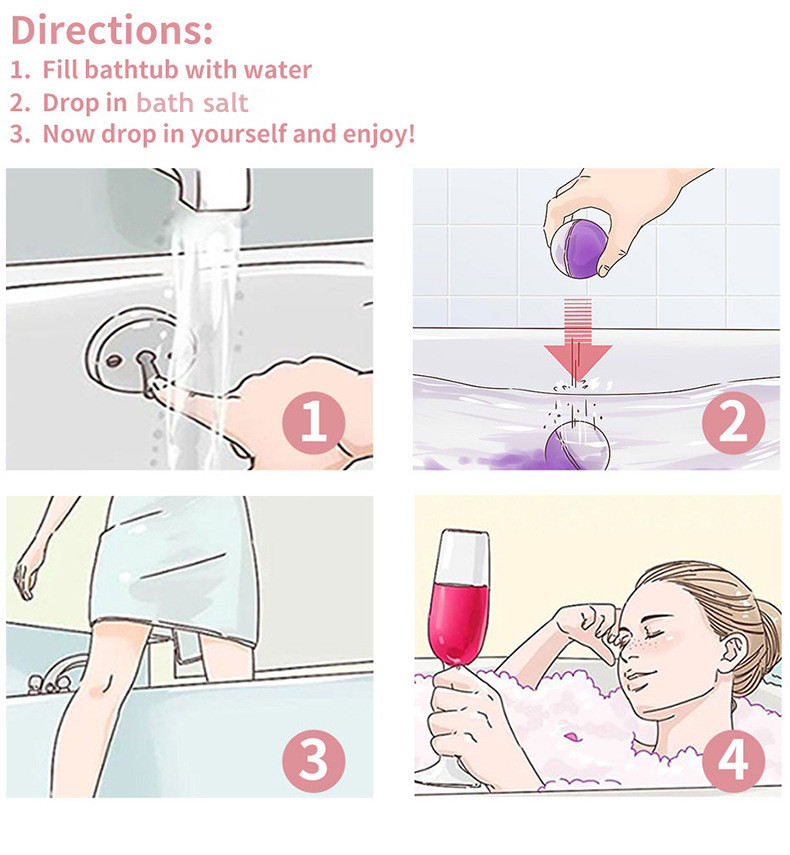 Directions:
1. Fill bathtub with water
2. Drop in bath salt
3. Now drop in yourself and enjoy!

1

2

3

4