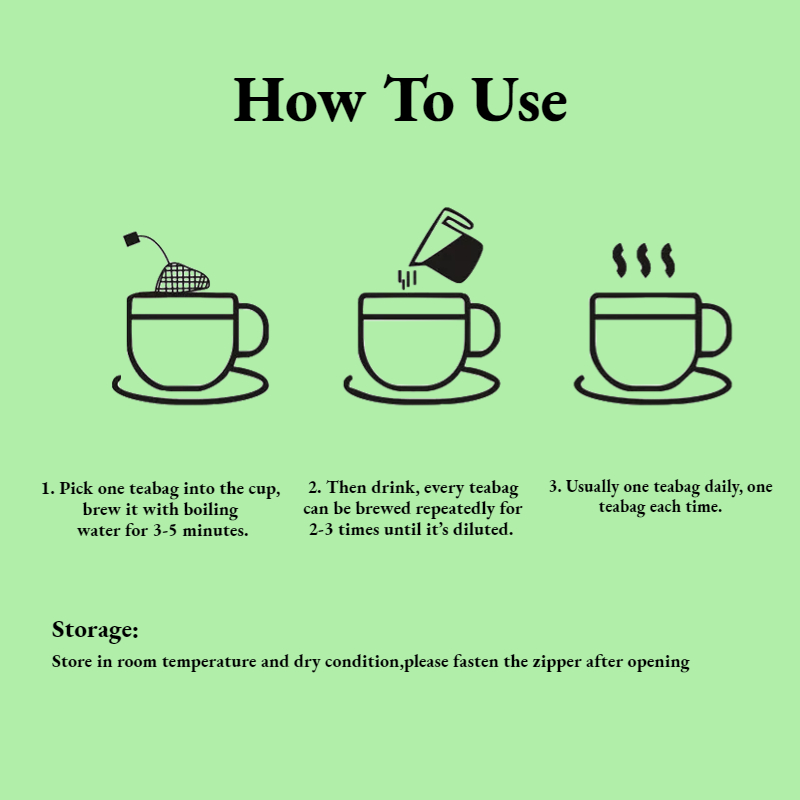 How To Use

1. Pick one teabag into the cup, brew it with boiling water for 3-5 minutes.

2. Then drink, every teabag can be brewed repeatedly for 2-3 times until it's diluted.

3. Usually one teabag daily, one teabag each time.

Storage:

Store in room temperature and dry condition,please fasten the zipper after opening