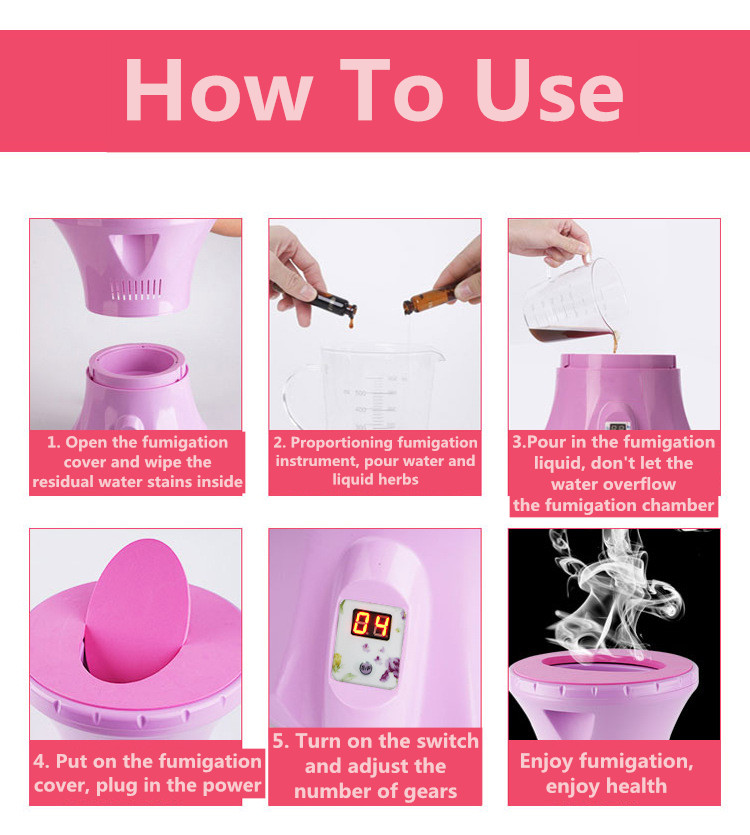 How To Use

1. Open the fumigation cover and wipe the residual water stains inside

2. Proportioning fumigation instrument, pour water and liquid herbs

3.Pour in the fumigation liquid, don't let the water overflow the fumigation chamber

04

4. Put on the fumigation cover, plug in the power

5. Turn on the switch and adjust the number of gears

Enjoy fumigation, enjoy health